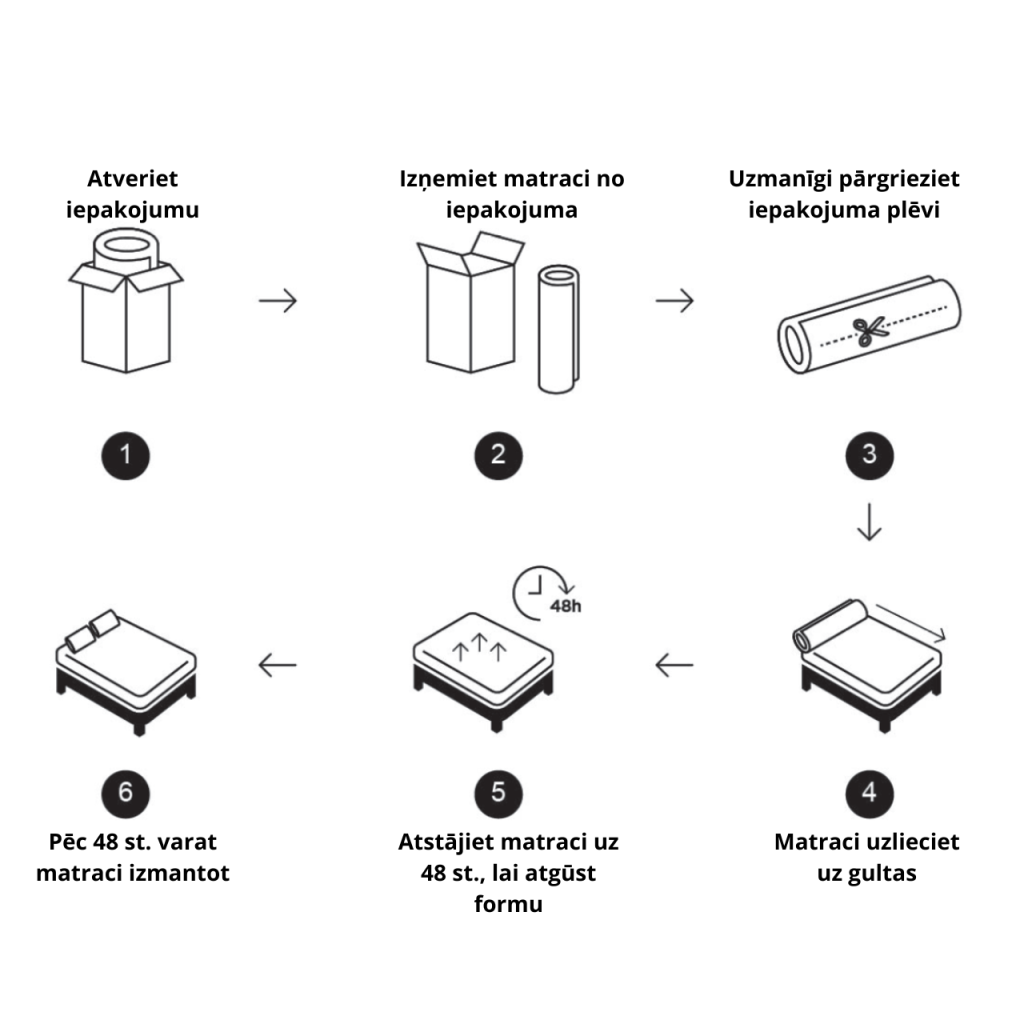 Atveriet iepakojumu

1

Izņemiet matraci no iepakojuma

2

Uzmanīgi pārgrieziet iepakojuma plēvi

3

4

Matraci uzlieciet uz gultas

48h

5

Atstājiet matraci uz 48 st., lai atgūst formu

6

Pēc 48 st. varat matraci izmantot